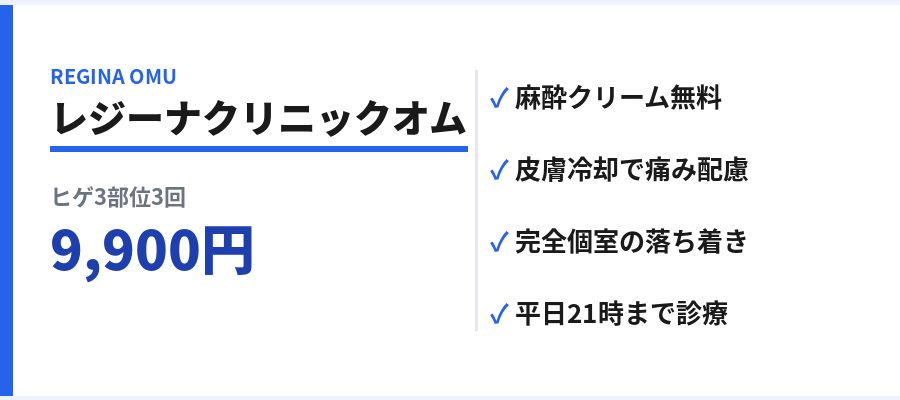 REGINA OMU

レジーナクリニックオム

ヒゲ3部位3回

9,900円

✓ 麻酔クリーム無料

✓ 皮膚冷却で痛み配慮

✓ 完全個室の落ち着き

✓ 平日21時まで診療